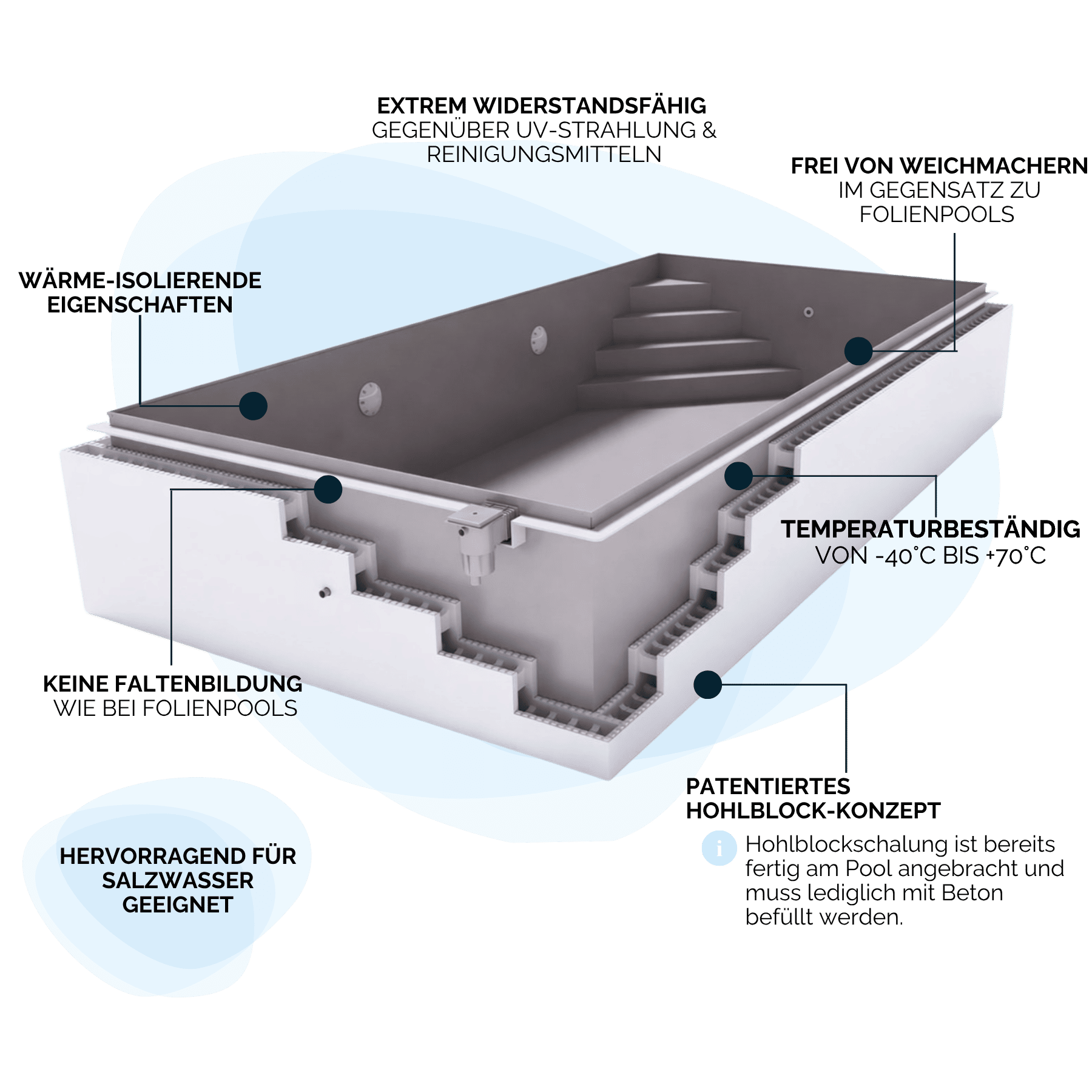 EXTREM WIDERSTANDSFÄHIG
GEGENÜBER UV-STRAHLUNG & REINIGUNGSMITTELN

FREI VON WEICHMACHERN
IM GEGENSATZ ZU FOLIENPOOLS

WÄRME-ISOLIERENDE EIGENSCHAFTEN

TEMPERATURBESTÄNDIG
VON -40°C BIS +70°C

KEINE FALTENBILDUNG
WIE BEI FOLIENPOOLS

PATENTIERTES HOHLBLOCK-KONZEPT

i Hohlblockschalung ist bereits fertig am Pool angebracht und muss lediglich mit Beton befüllt werden.

HERVORRAGEND FÜR SALZWASSER GEEIGNET